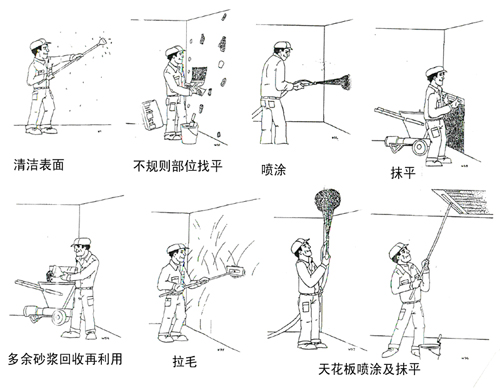 清洁表面

不规则部位找平

喷涂

抹平

多余砂浆回收再利用

拉毛

天花板喷涂及抹平